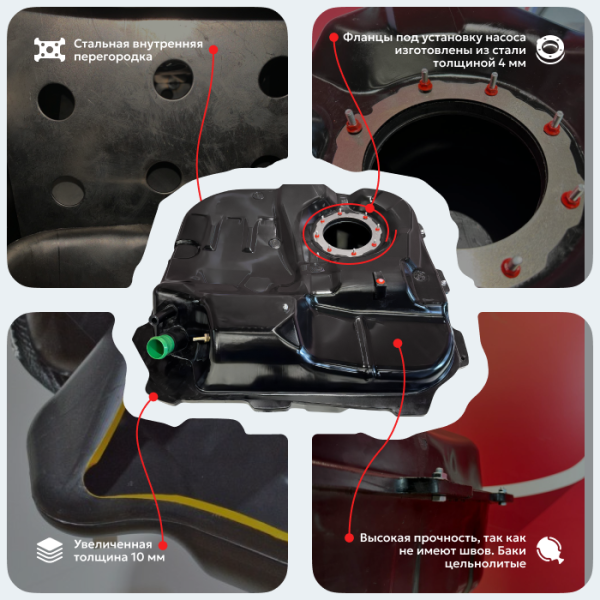 Стальная внутренняя перегородка

Фланцы под установку насоса изготовлены из стали толщиной 4 мм

Увеличенная толщина 10 мм

Высокая прочность, так как не имеют швов. Баки цельнолитые