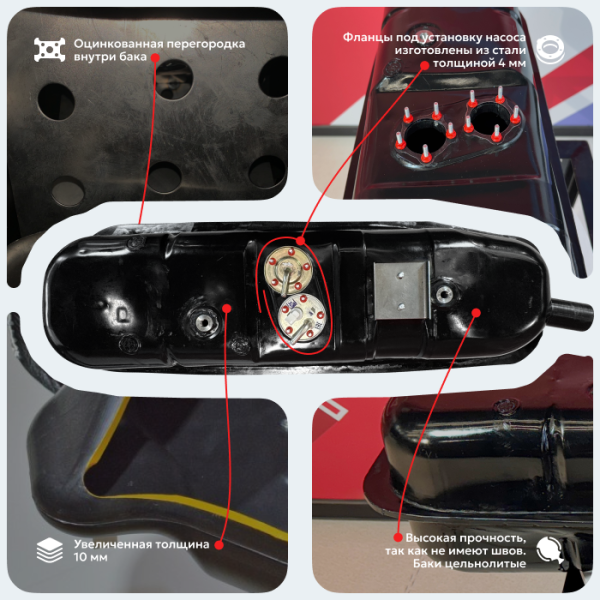 Оцинкованная перегородка внутри бака

Фланцы под установку насоса изготовлены из стали толщиной 4 мм

Увеличенная толщина 10 мм

Высокая прочность, так как не имеют швов. Баки цельнолитые